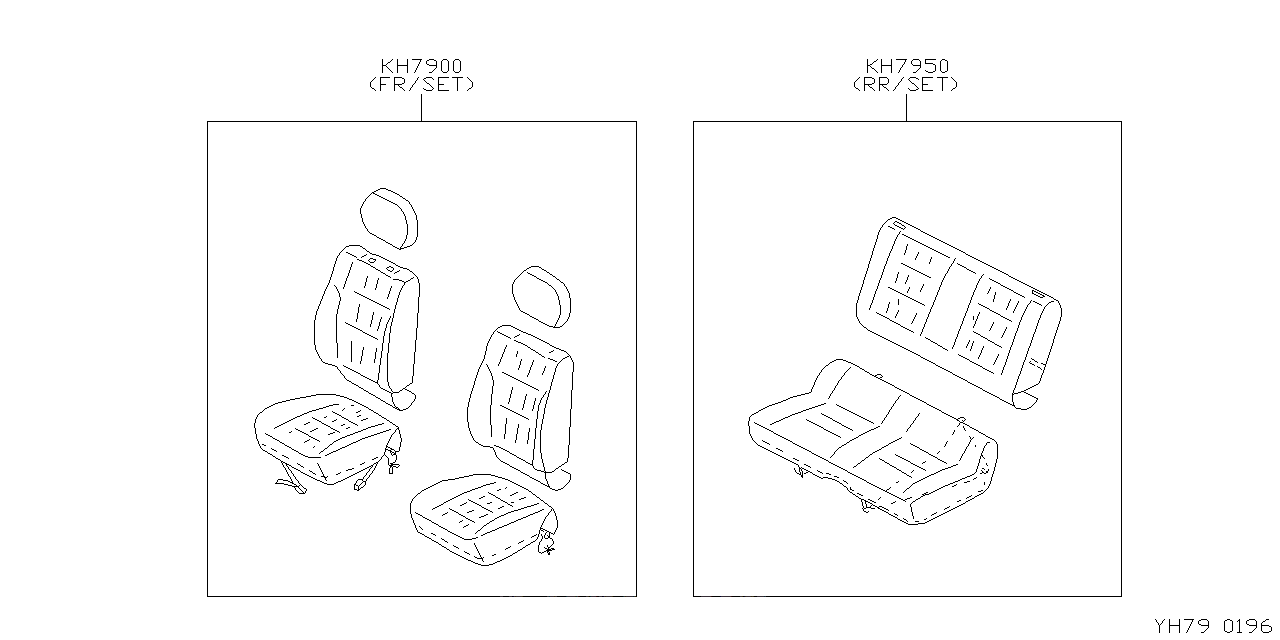 KH7900
(FR/SET)

KH7950
(RR/SET)

YH79 0196